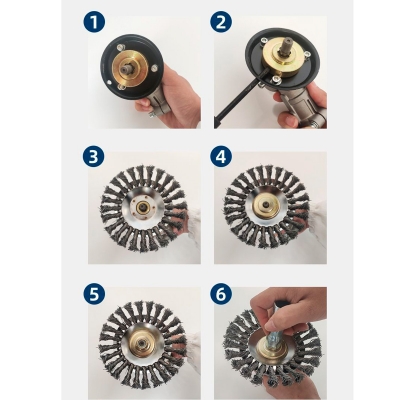 1
2
3
4
5
6